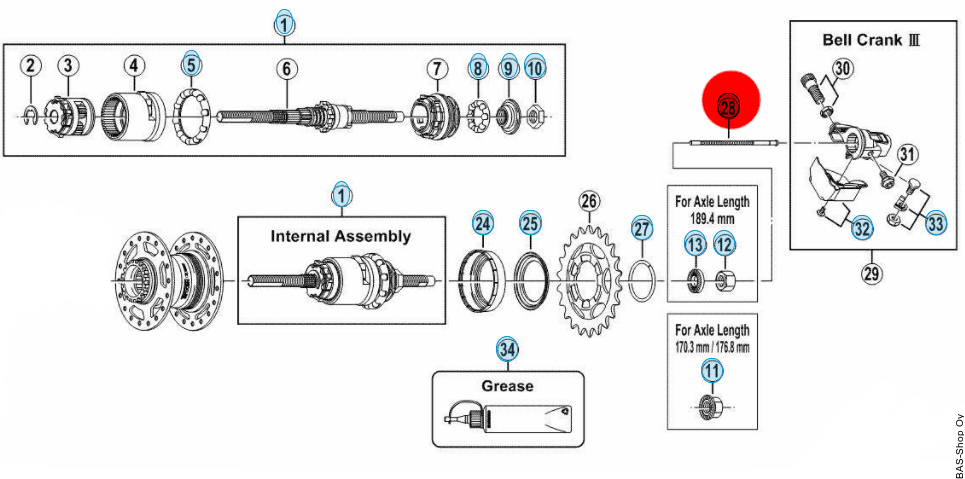 1

2 3 4 5 6 7 8 9 10

Bell Crank Ⅲ

30

28

31

32 33

29

1

Internal Assembly

24 25 26 27

For Axle Length 189.4 mm

13 12

For Axle Length 170.3 mm / 176.8 mm

11

34

Grease

BAS-Shop Oy